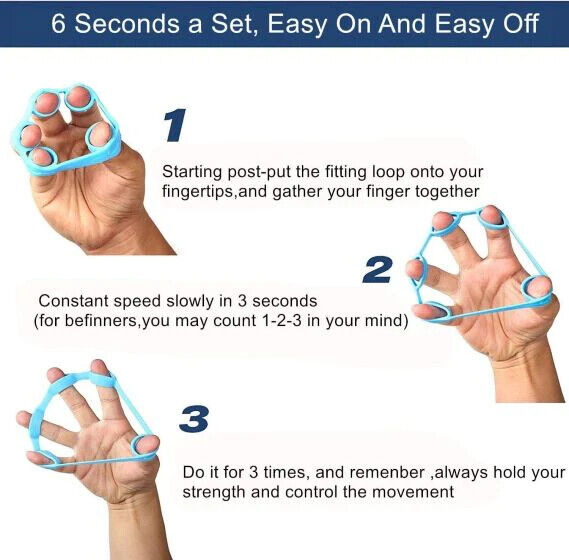 6 Seconds a Set, Easy On And Easy Off

1

Starting post-put the fitting loop onto your fingertips,and gather your finger together

2

Constant speed slowly in 3 seconds (for befinners,you may count 1-2-3 in your mind)

3

Do it for 3 times, and remenber ,always hold your strength and control the movement