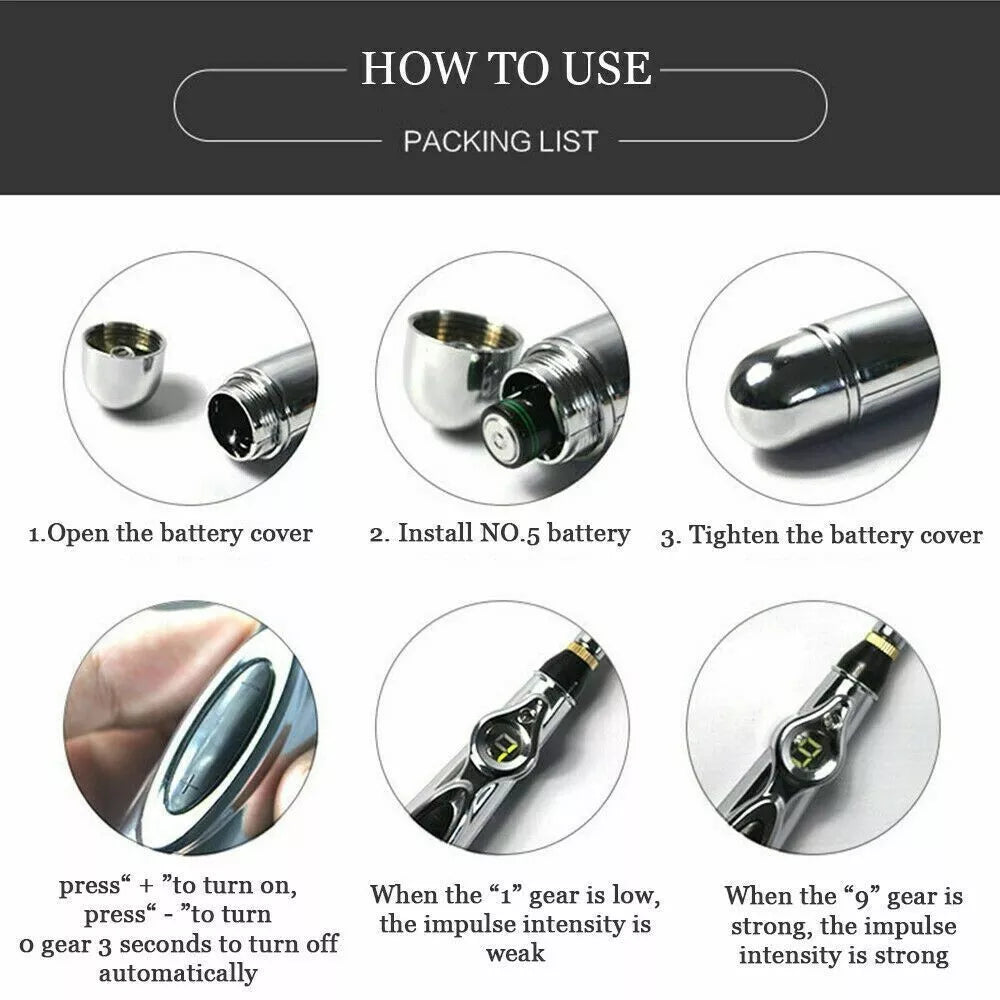 HOW TO USE

PACKING LIST

1.Open the battery cover

2. Install NO.5 battery

3. Tighten the battery cover

press“ + ”to turn on, press“ - ”to turn 0 gear 3 seconds to turn off automatically

When the “1” gear is low, the impulse intensity is weak

When the “9” gear is strong, the impulse intensity is strong