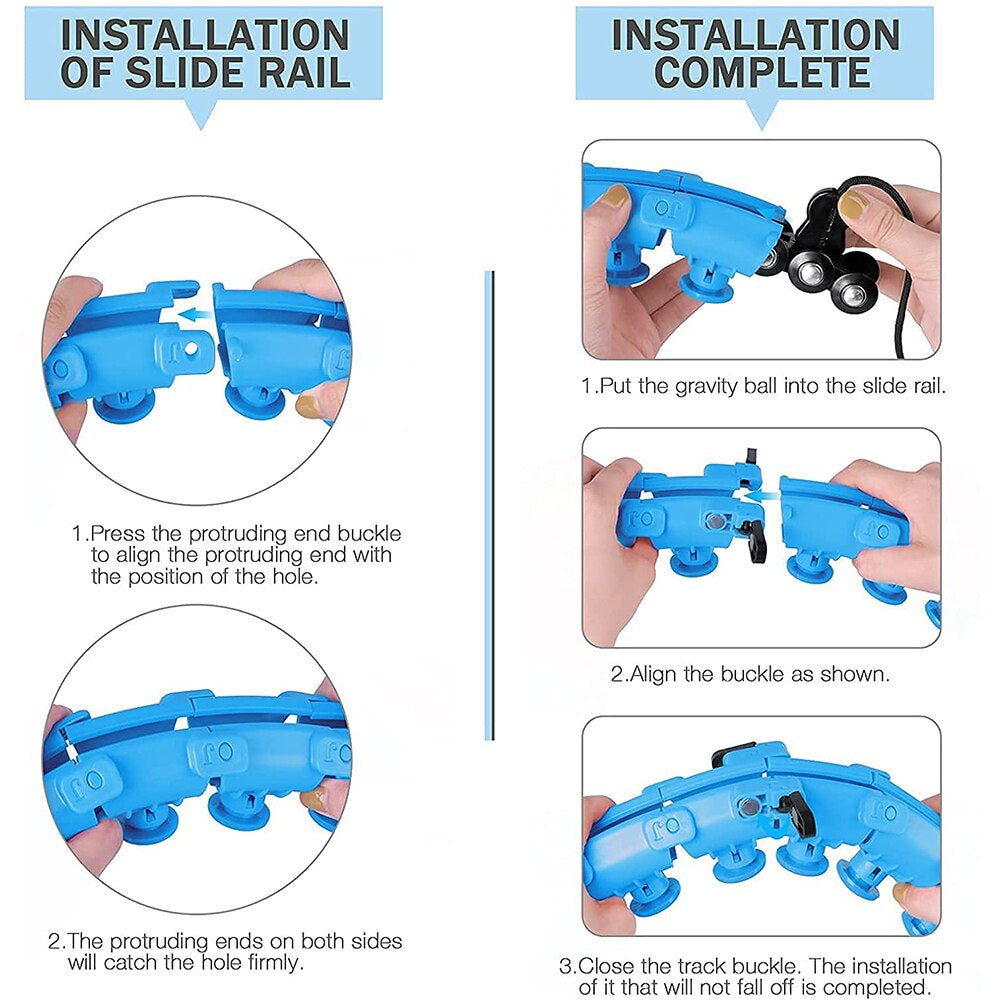 INSTALLATION OF SLIDE RAIL

1.Press the protruding end buckle to align the protruding end with the position of the hole.

2.The protruding ends on both sides will catch the hole firmly.

INSTALLATION COMPLETE

1.Put the gravity ball into the slide rail.

2.Align the buckle as shown.

3.Close the track buckle. The installation of it that will not fall off is completed.