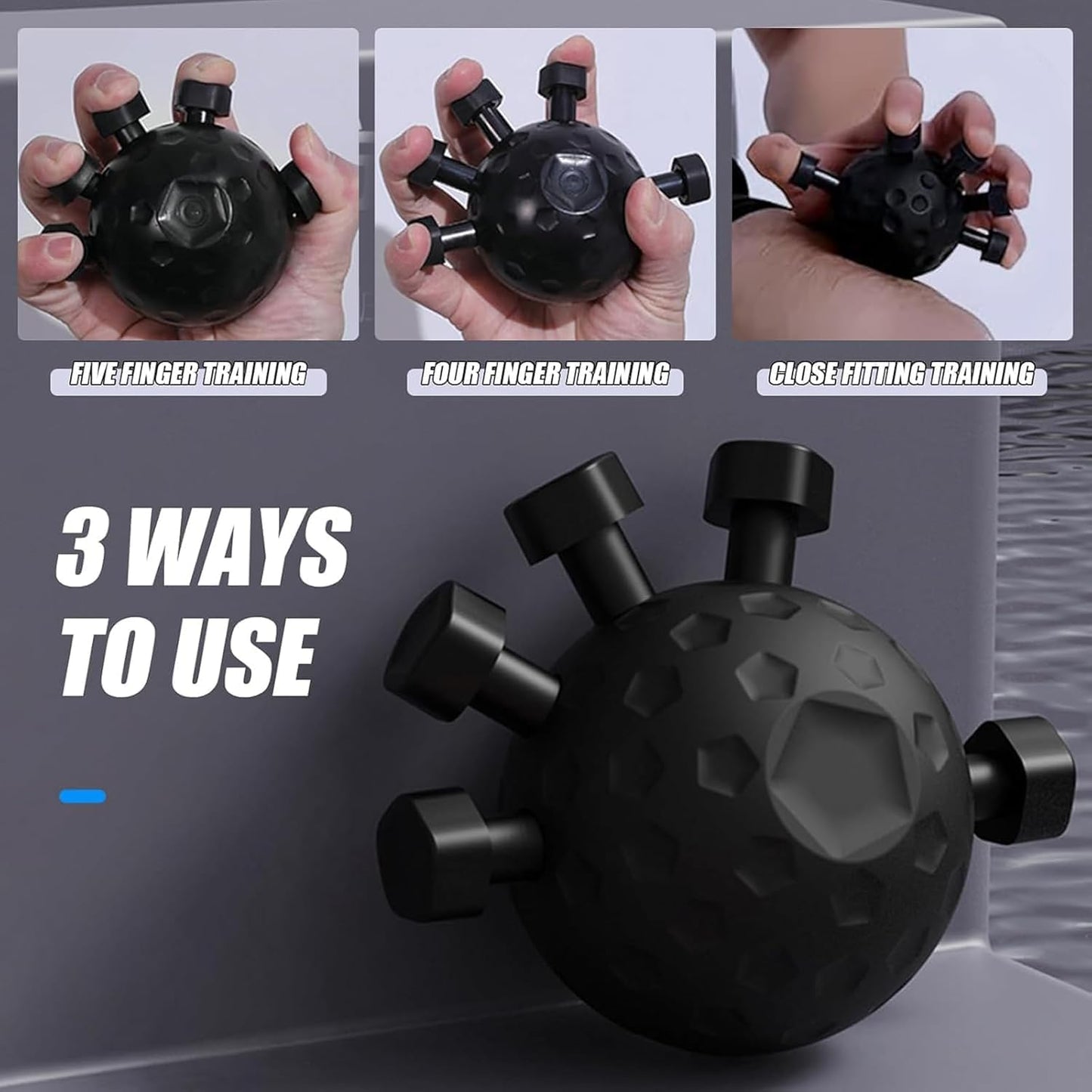 FIVE FINGER TRAINING

FOUR FINGER TRAINING

CLOSE FITTING TRAINING

3 WAYS TO USE